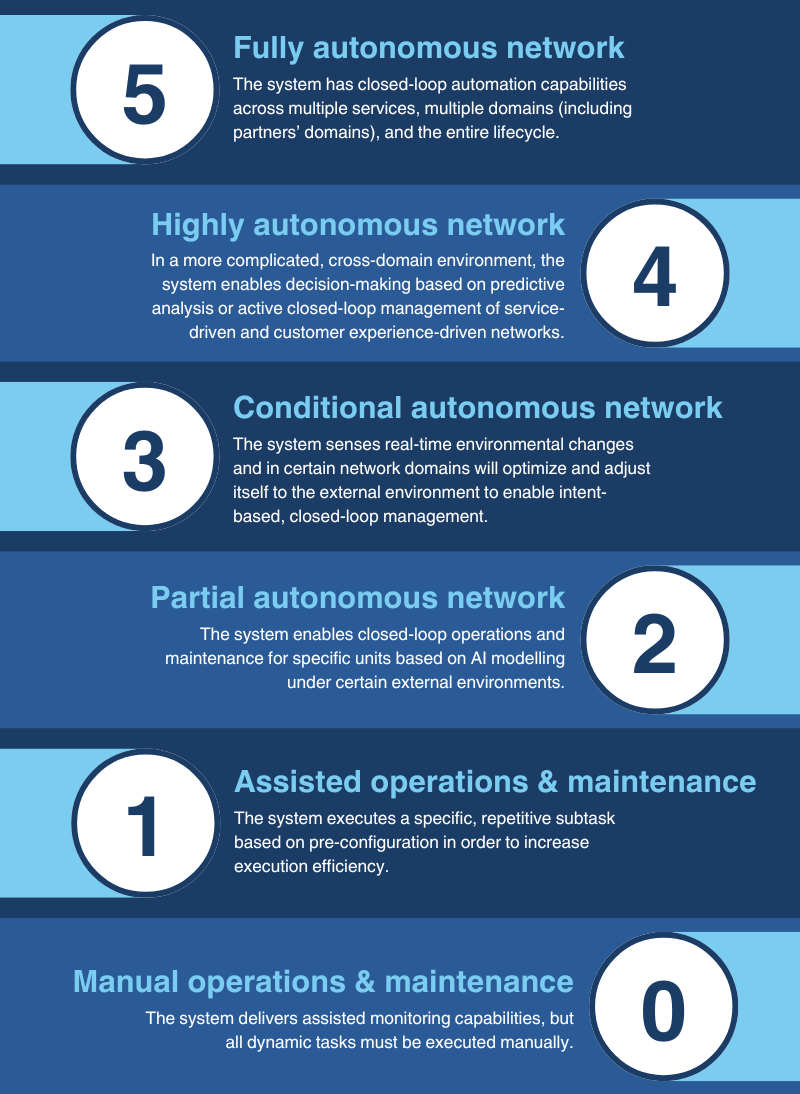 5

Fully autonomous network

The system has closed-loop automation capabilities across multiple services, multiple domains (including partners' domains), and the entire lifecycle.

Highly autonomous network

In a more complicated, cross-domain environment, the system enables decision-making based on predictive analysis or active closed-loop management of service-driven and customer experience-driven networks.

4

3

Conditional autonomous network

The system senses real-time environmental changes and in certain network domains will optimize and adjust itself to the external environment to enable intent-based, closed-loop management.

Partial autonomous network

The system enables closed-loop operations and maintenance for specific units based on AI modelling under certain external environments.

2

1

Assisted operations & maintenance

The system executes a specific, repetitive subtask based on pre-configuration in order to increase execution efficiency.

Manual operations & maintenance

The system delivers assisted monitoring capabilities, but all dynamic tasks must be executed manually.

0